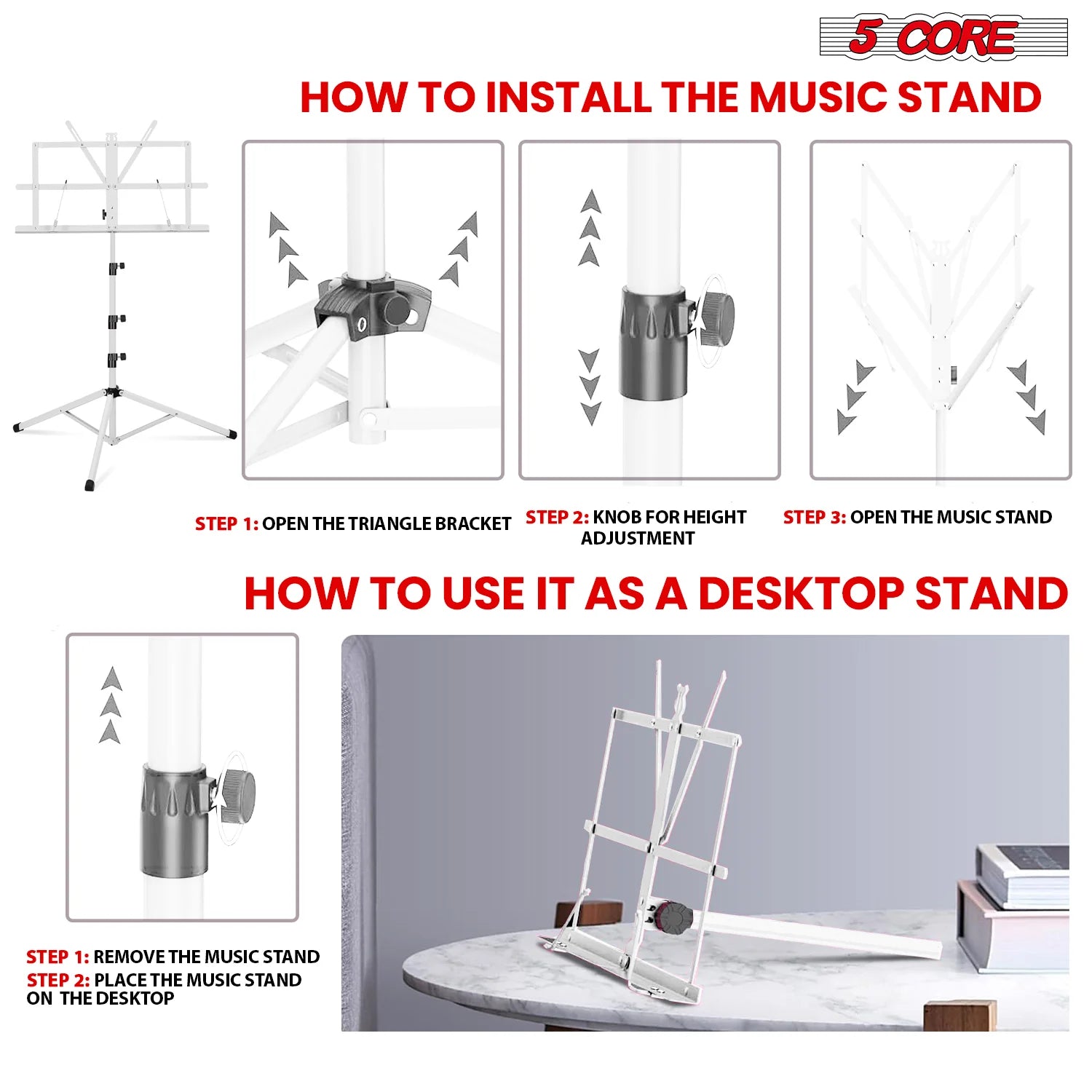 5 CORE

HOW TO INSTALL THE MUSIC STAND

STEP 1: OPEN THE TRIANGLE BRACKET

STEP 2: KNOB FOR HEIGHT ADJUSTMENT

STEP 3: OPEN THE MUSIC STAND

HOW TO USE IT AS A DESKTOP STAND

STEP 1: REMOVE THE MUSIC STAND
STEP 2: PLACE THE MUSIC STAND ON THE DESKTOP