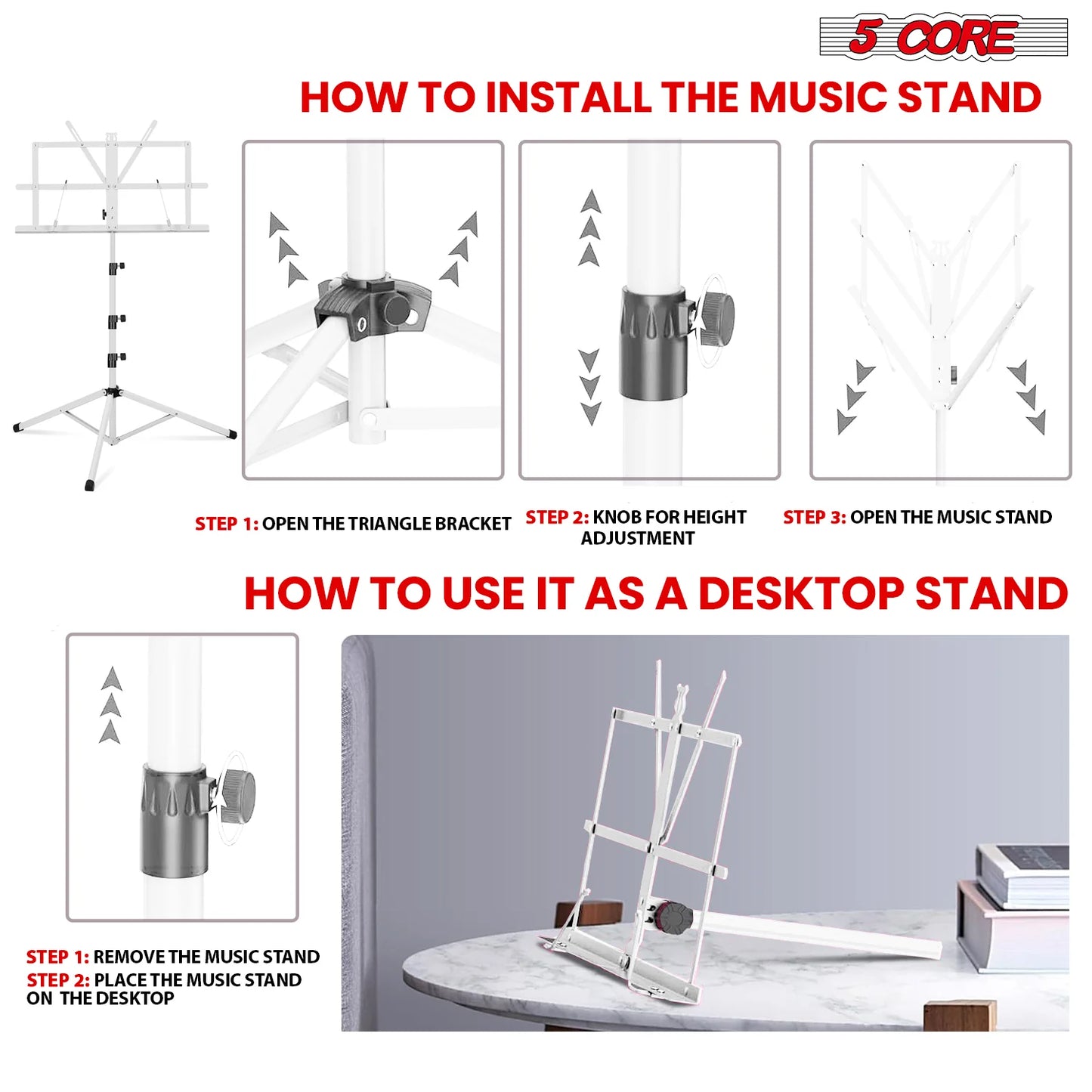 5 CORE

HOW TO INSTALL THE MUSIC STAND

STEP 1: OPEN THE TRIANGLE BRACKET

STEP 2: KNOB FOR HEIGHT ADJUSTMENT

STEP 3: OPEN THE MUSIC STAND

HOW TO USE IT AS A DESKTOP STAND

STEP 1: REMOVE THE MUSIC STAND

STEP 2: PLACE THE MUSIC STAND ON THE DESKTOP